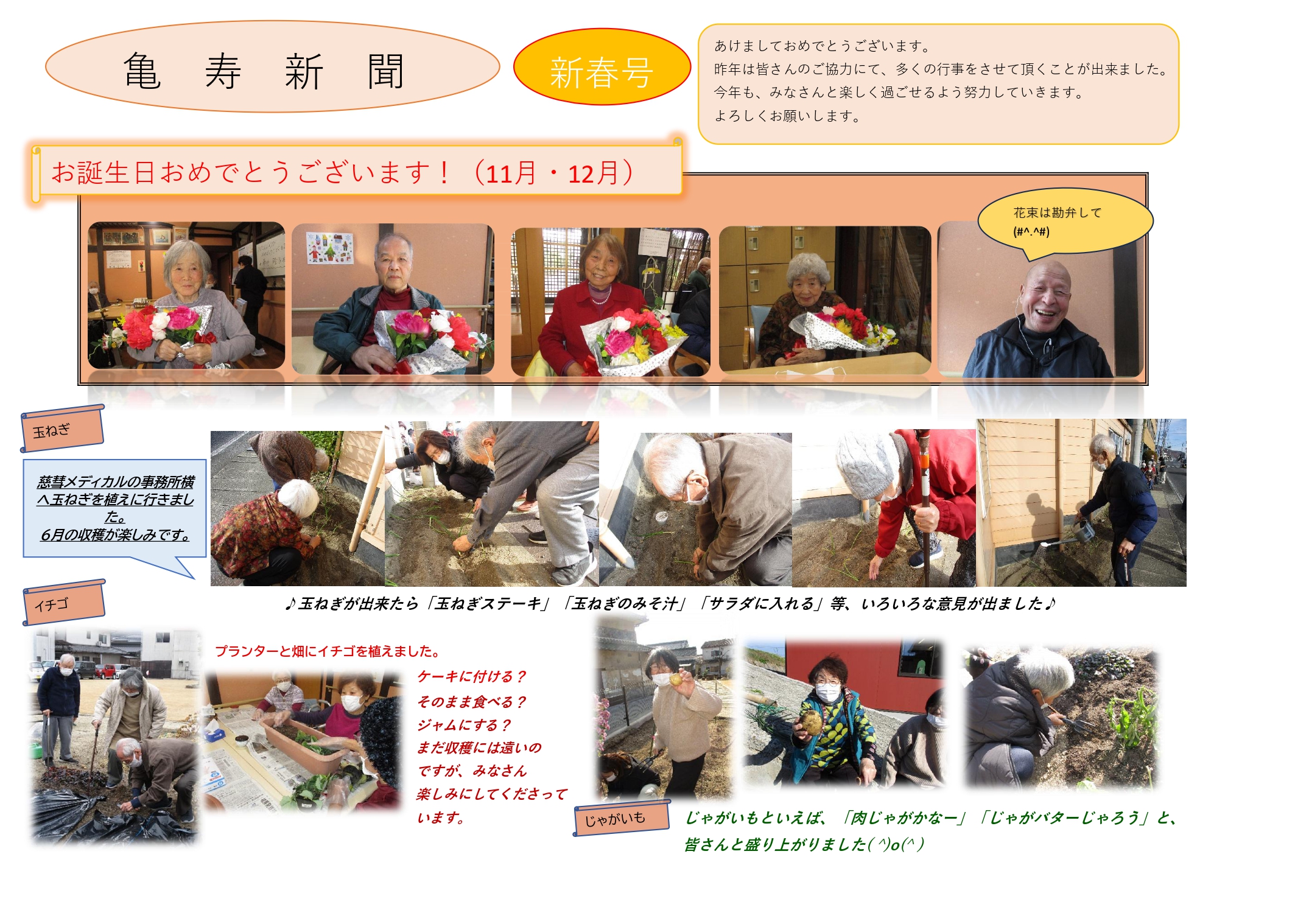 亀　寿　新　聞

新春号

あけましておめでとうございます。
昨年は皆さんのご協力にて、多くの行事をさせて頂くことが出来ました。
今年も、みなさんと楽しく過ごせるよう努力していきます。
よろしくお願いします。

お誕生日おめでとうございます！（11月・12月）

花束は勘弁して
(#^.^#)

玉ねぎ

慈彗メディカルの事務所横へ玉ねぎを植えに行きました。
6月の収穫が楽しみです。

♪玉ねぎが出来たら「玉ねぎステーキ」「玉ねぎのみそ汁」「サラダに入れる」等、いろいろな意見が出ました♪

イチゴ

プランターと畑にイチゴを植えました。

ケーキに付ける？
そのまま食べる？
ジャムにする？
まだ収穫には遠いのですが、みなさん楽しみにしてくださっています。

じゃがいも

じゃがいもといえば、「肉じゃがかなー」「じゃがバターじゃろう」と、皆さんと盛り上がりました(^)o(^)